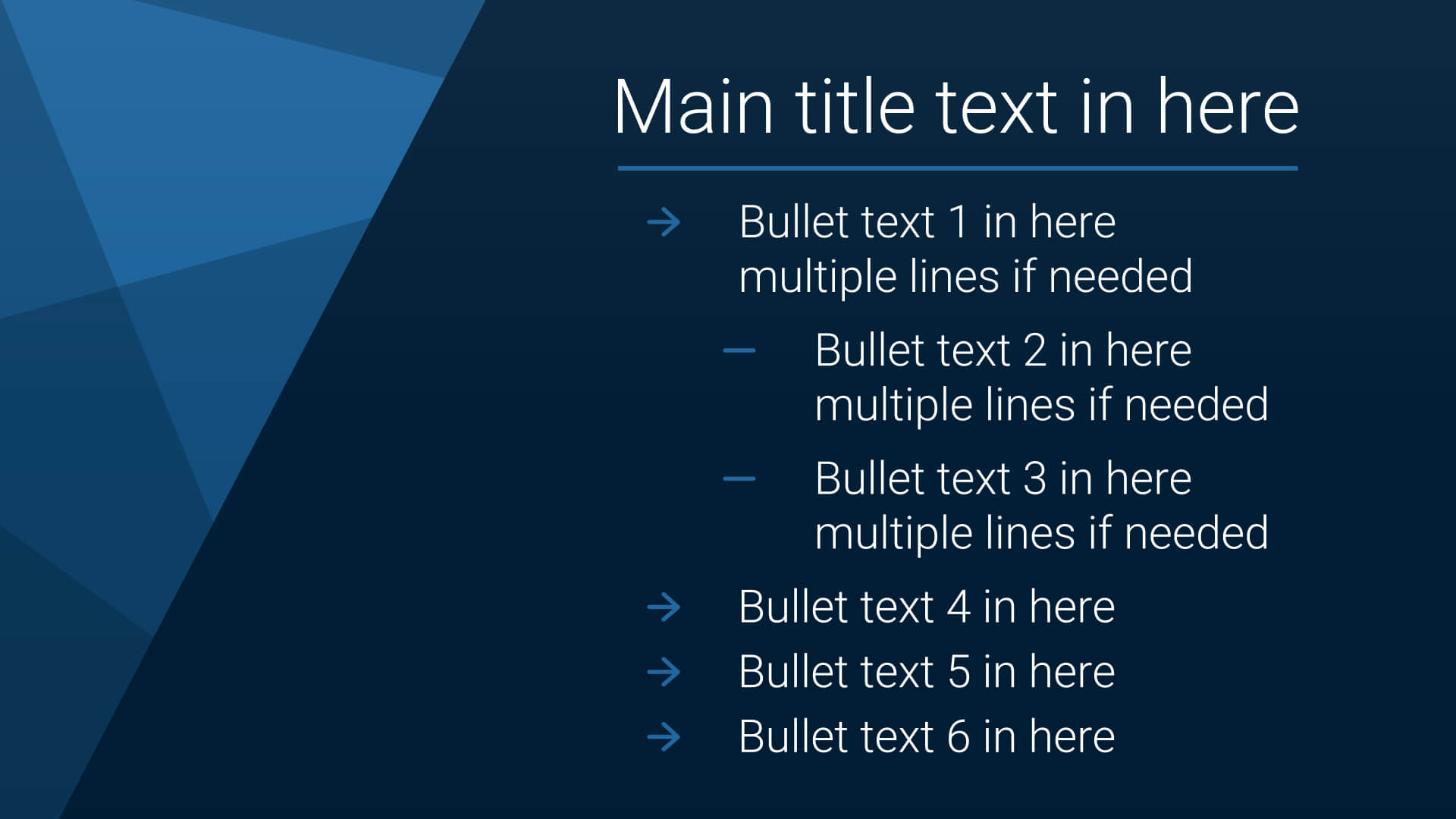 Main title text in here

→ Bullet text 1 in here multiple lines if needed

– Bullet text 2 in here multiple lines if needed

– Bullet text 3 in here multiple lines if needed

→ Bullet text 4 in here

→ Bullet text 5 in here

→ Bullet text 6 in here